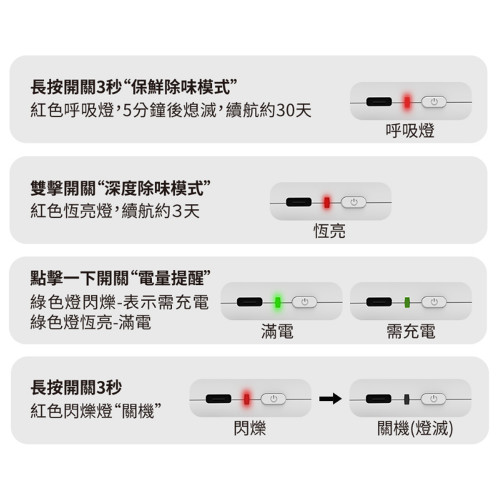 長按開關3秒“保鮮除味模式”
紅色呼吸燈,5分鐘後熄滅,續航約30天

呼吸燈

雙擊開關“深度除味模式”
紅色恆亮燈,續航約3天

恆亮

點擊一下開關“電量提醒”
綠色燈閃爍-表示需充電
綠色燈恆亮-滿電

滿電

需充電

長按開關3秒
紅色閃爍燈“關機”

閃爍

關機(燈滅)